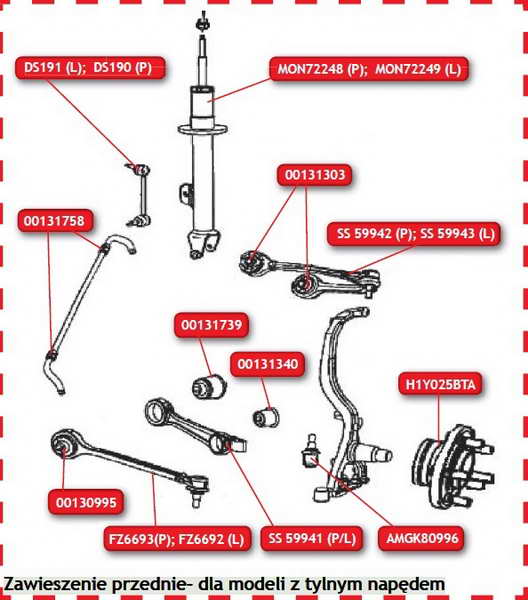 DS191 (L); DS190 (P)

MON72248 (P); MON72249 (L)

00131303

00131758

SS 59942 (P); SS 59943 (L)

00131739

00131340

H1Y025BTA

00130995

FZ6693(P); FZ6692 (L)

SS 59941 (P/L)

AMGK80996

Zawieszenie przednie- dla modeli z tylnym napędem