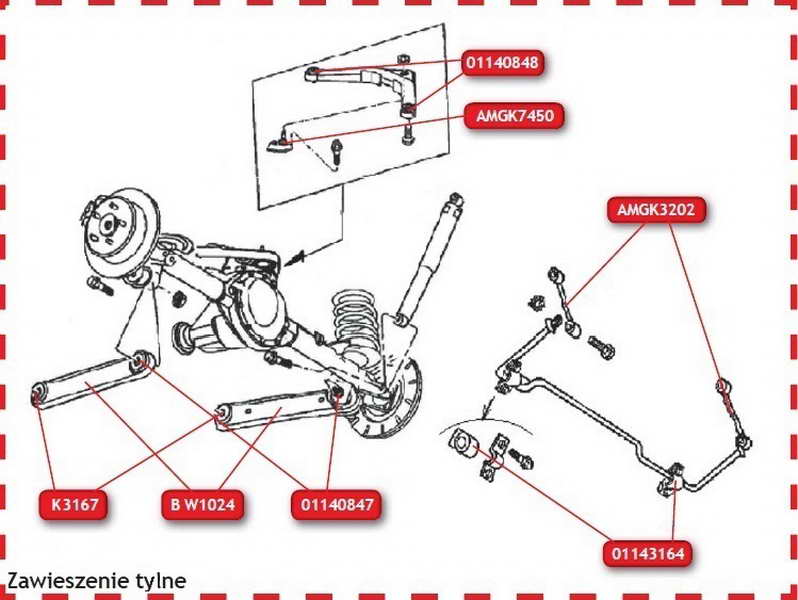 01140848

AMGK7450

AMGK3202

K3167

B W1024

01140847

01143164

Zawieszenie tylne